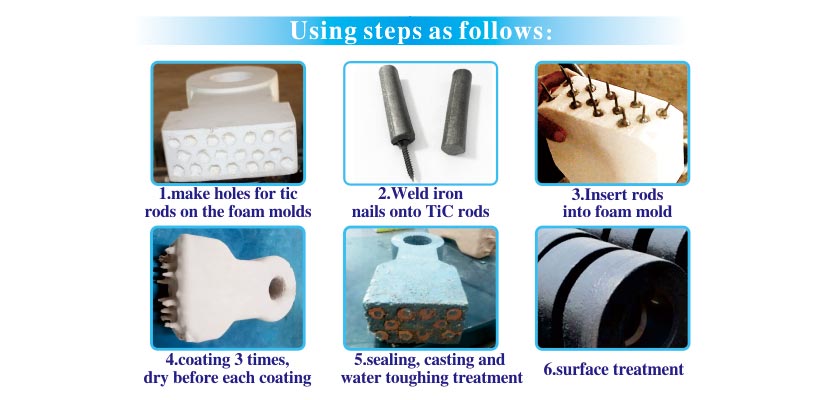 Using steps as follows:

1.make holes for tic rods on the foam molds

2.Weld iron nails onto TiC rods

3.Insert rods into foam mold

4.coating 3 times, dry before each coating

5.sealing, casting and water toughing treatment

6.surface treatment